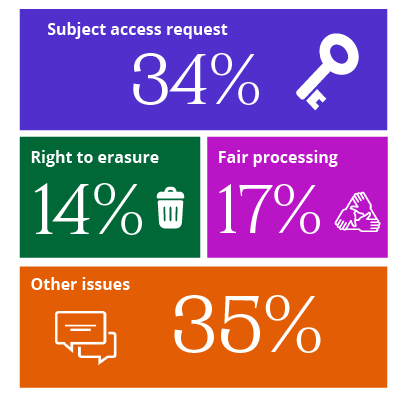 Subject access request
34%

Right to erasure
14%

Fair processing
17%

Other issues
35%