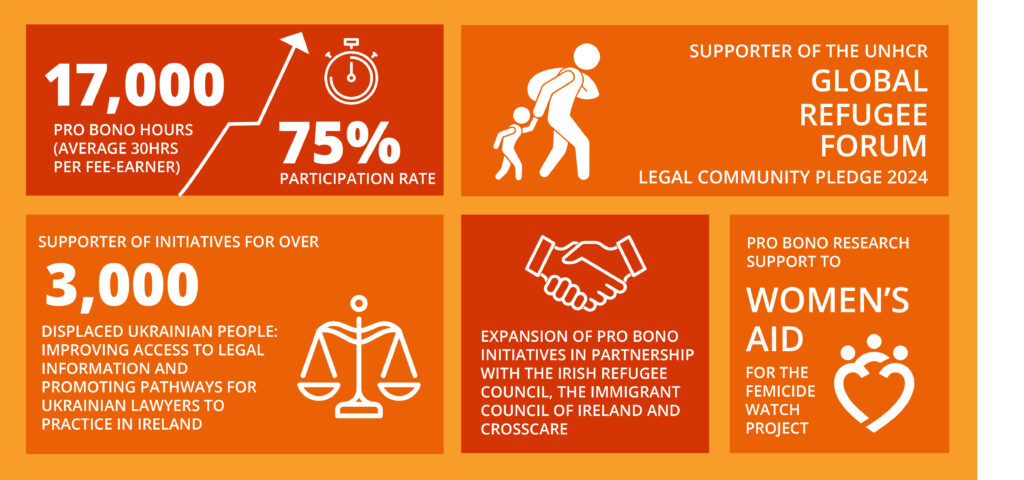 17,000

PRO BONO HOURS (AVERAGE 30HRS PER FEE-EARNER)

75%

PARTICIPATION RATE

SUPPORTER OF THE UNHCR

GLOBAL REFUGEE FORUM

LEGAL COMMUNITY PLEDGE 2024

SUPPORTER OF INITIATIVES FOR OVER

3,000

DISPLACED UKRAINIAN PEOPLE: IMPROVING ACCESS TO LEGAL INFORMATION AND PROMOTING PATHWAYS FOR UKRAINIAN LAWYERS TO PRACTICE IN IRELAND

EXPANSION OF PRO BONO INITIATIVES IN PARTNERSHIP WITH THE IRISH REFUGEE COUNCIL, THE IMMIGRANT COUNCIL OF IRELAND AND CROSSCARE

PRO BONO RESEARCH SUPPORT TO

WOMEN'S AID

FOR THE FEMICIDE WATCH PROJECT