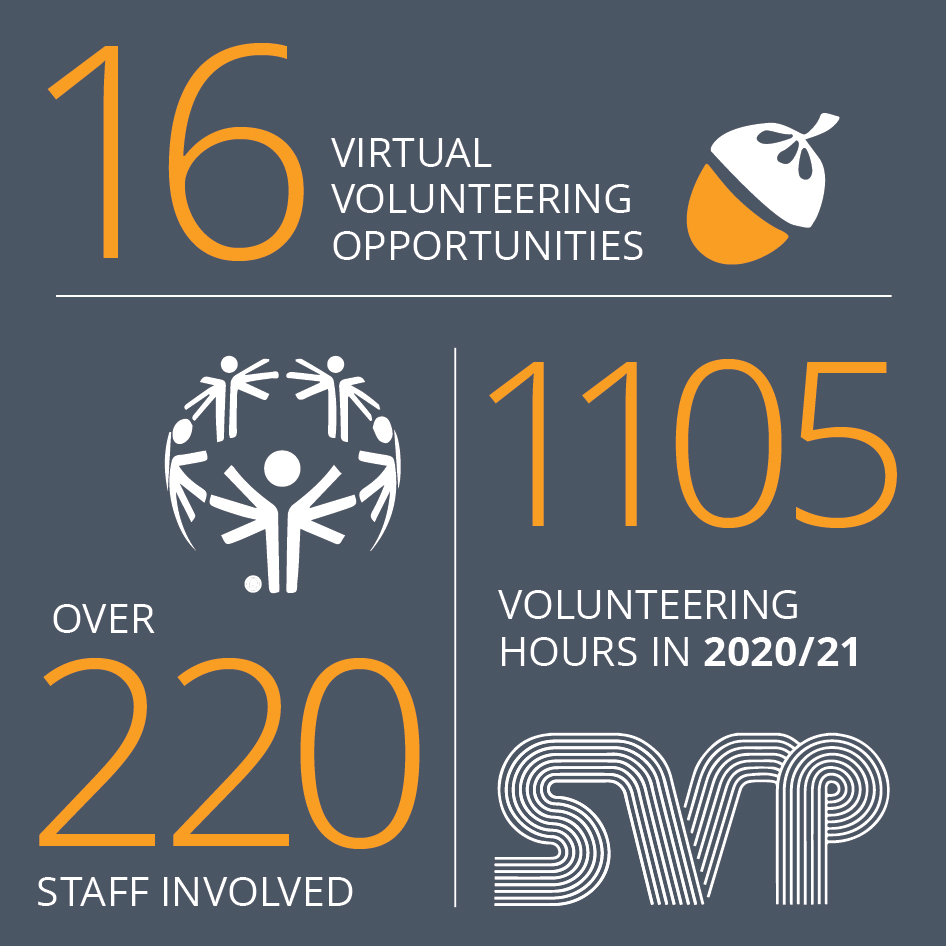 16 VIRTUAL VOLUNTEERING OPPORTUNITIES

OVER 220 STAFF INVOLVED

1105 VOLUNTEERING HOURS IN 2020/21

SVP