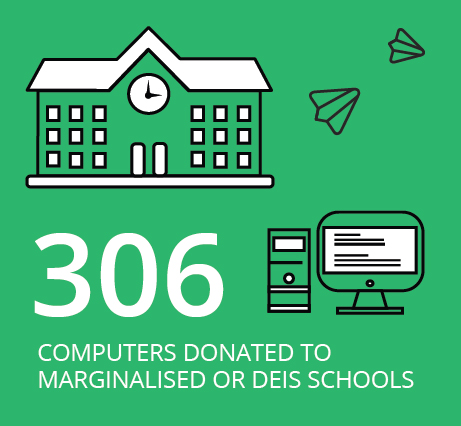 306

COMPUTERS DONATED TO MARGINALISED OR DEIS SCHOOLS