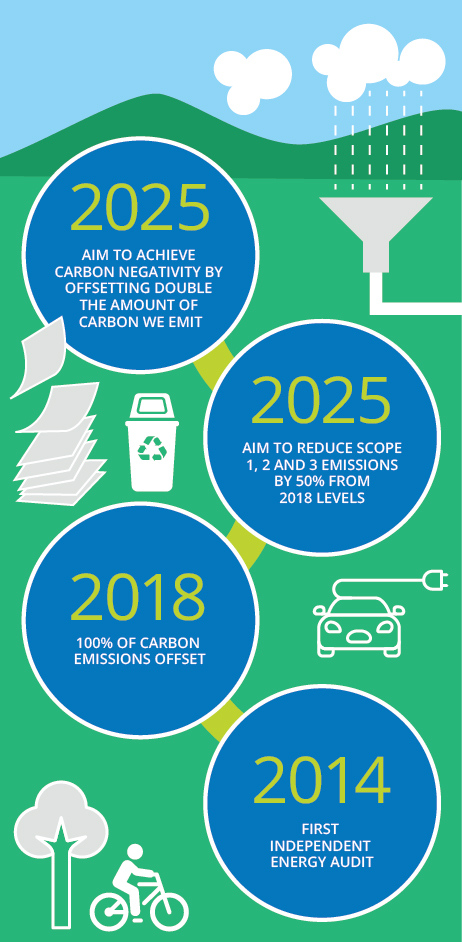 2025

AIM TO ACHIEVE CARBON NEGATIVITY BY OFFSETTING DOUBLE THE AMOUNT OF CARBON WE EMIT

2025

AIM TO REDUCE SCOPE 1, 2 AND 3 EMISSIONS BY 50% FROM 2018 LEVELS

2018

100% OF CARBON EMISSIONS OFFSET

2014

FIRST INDEPENDENT ENERGY AUDIT