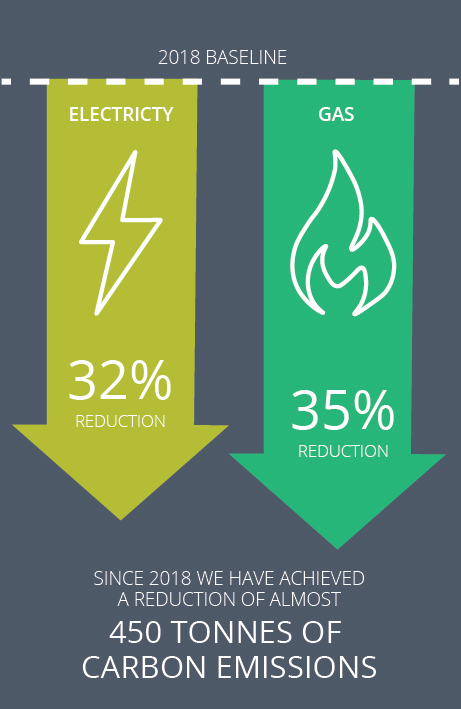 2018 BASELINE

ELECTRICTY

32%
REDUCTION

GAS

35%
REDUCTION

SINCE 2018 WE HAVE ACHIEVED A REDUCTION OF ALMOST

450 TONNES OF CARBON EMISSIONS