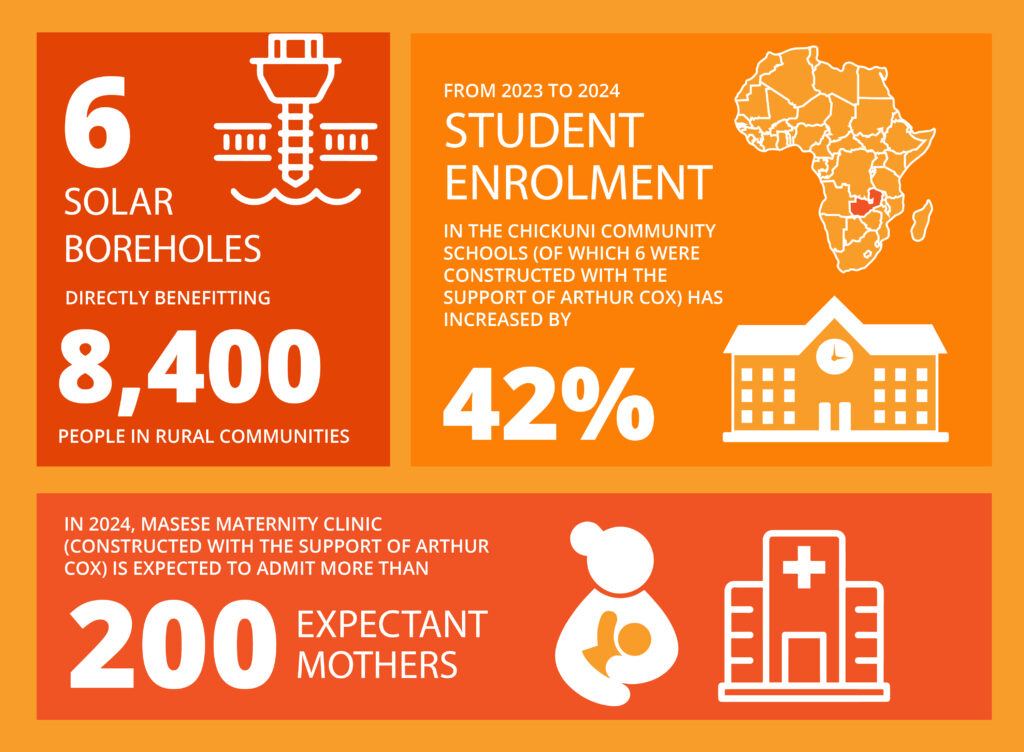 6
SOLAR
BOREHOLES
DIRECTLY BENEFITTING
8,400
PEOPLE IN RURAL COMMUNITIES

FROM 2023 TO 2024
STUDENT
ENROLMENT
IN THE CHICKUNI COMMUNITY SCHOOLS (OF WHICH 6 WERE CONSTRUCTED WITH THE SUPPORT OF ARTHUR COX) HAS INCREASED BY
42%

IN 2024, MASESE MATERNITY CLINIC (CONSTRUCTED WITH THE SUPPORT OF ARTHUR COX) IS EXPECTED TO ADMIT MORE THAN
200 EXPECTANT MOTHERS